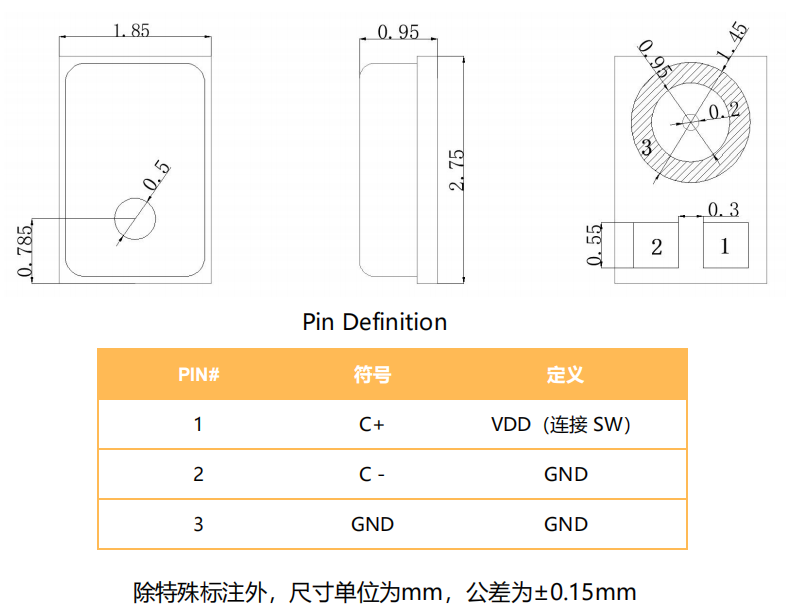 1.85

0.5

0.785

0.95

2.75

0.95

1.45

0.2

3

0.3

0.55

2

1

Pin Definition

| PIN# | 符号 | 定义 |
|---|---|---|
| 1 | C+ | VDD（连接 SW） |
| 2 | C - | GND |
| 3 | GND | GND |

除特殊标注外，尺寸单位为mm，公差为±0.15mm