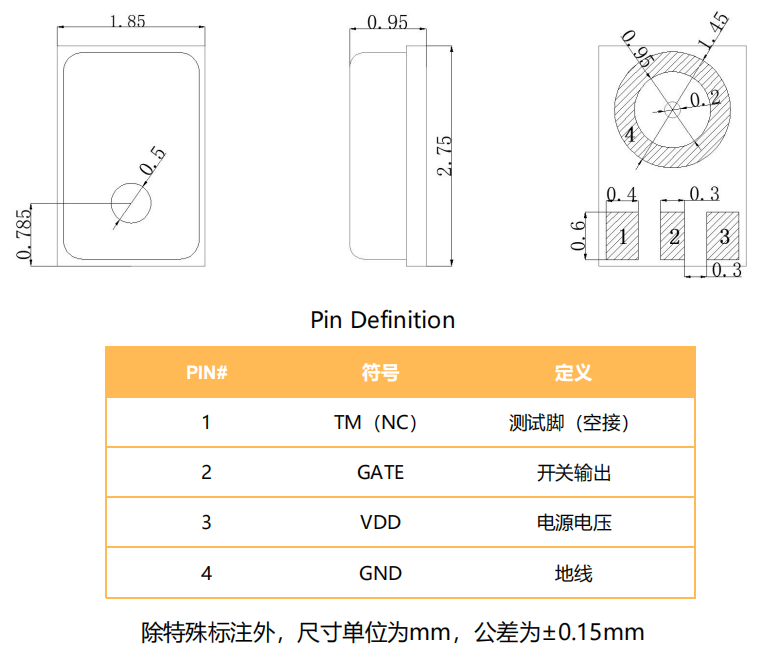 1.85

0.5

0.785

0.95

2.75

0.95

1.45

0.2

4

0.4

0.3

0.6

1

2

3

0.3

Pin Definition

| PIN# | 符号 | 定义 |
|---|---|---|
| 1 | TM（NC） | 测试脚（空接） |
| 2 | GATE | 开关输出 |
| 3 | VDD | 电源电压 |
| 4 | GND | 地线 |

除特殊标注外，尺寸单位为mm，公差为±0.15mm